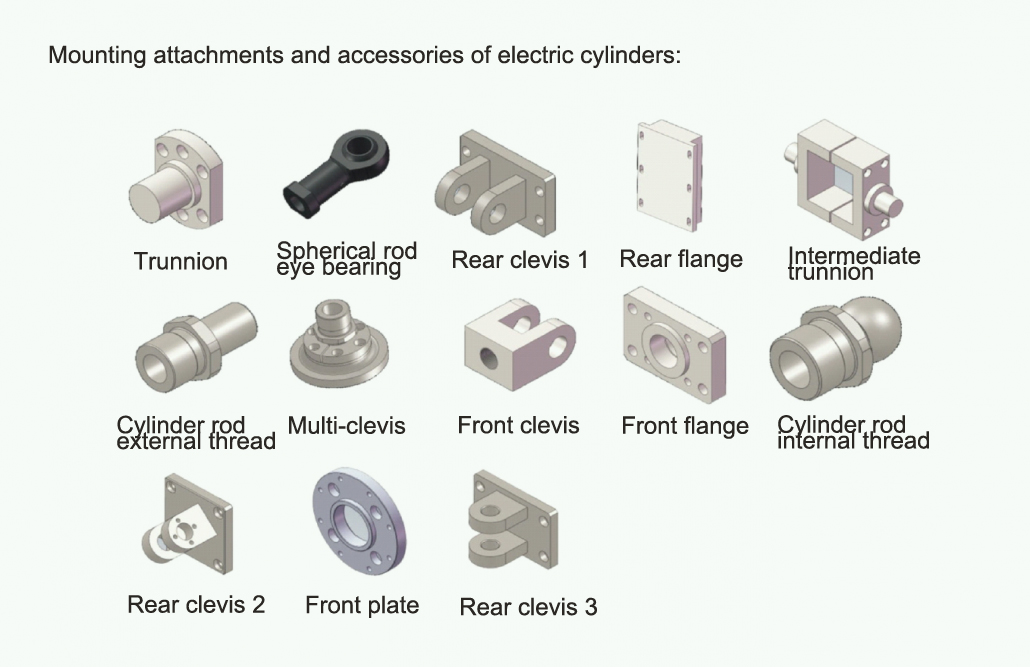 Mounting attachments and accessories of electric cylinders:

Trunnion

Spherical rod eye bearing

Rear clevis 1

Rear flange

Intermediate trunnion

Cylinder rod external thread

Multi-clevis

Front clevis

Front flange

Cylinder rod internal thread

Rear clevis 2

Front plate

Rear clevis 3