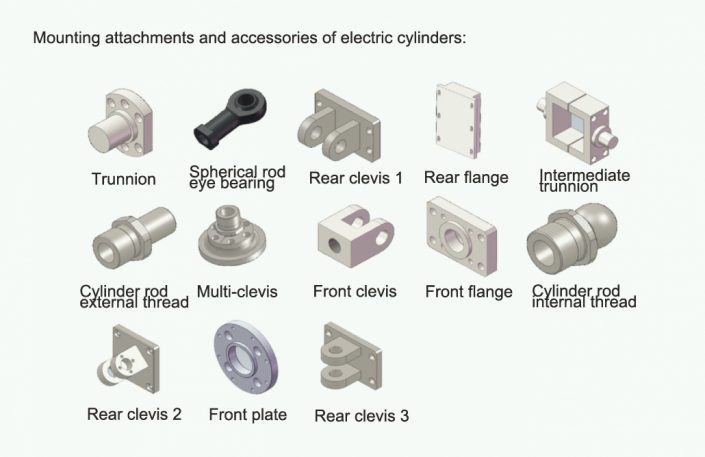 Mounting attachments and accessories of electric cylinders:

Trunnion

Spherical rod eye bearing

Rear clevis 1

Rear flange

Intermediate trunnion

Cylinder rod external thread

Multi-clevis

Front clevis

Front flange

Cylinder rod internal thread

Rear clevis 2

Front plate

Rear clevis 3